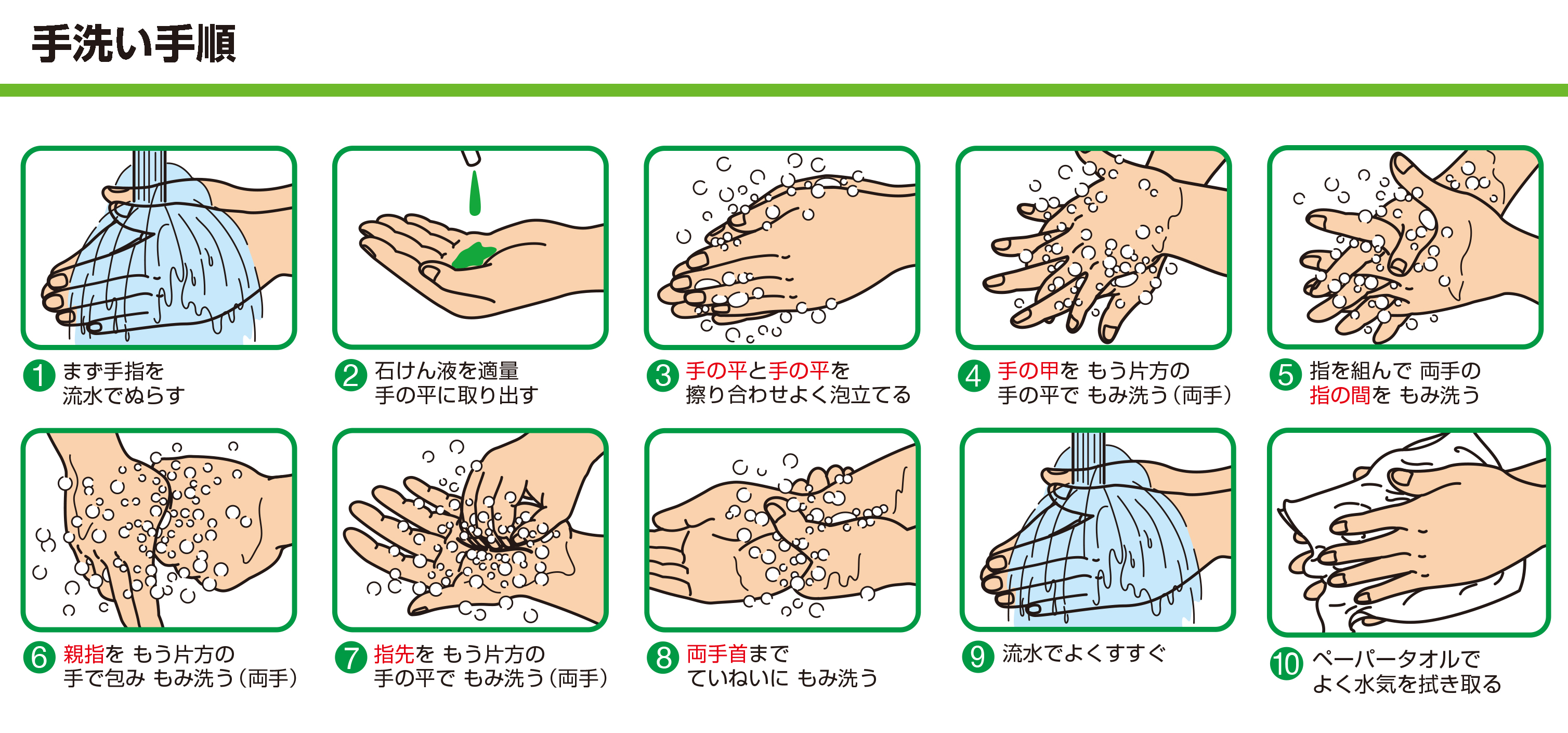 手洗い手順

1 まず手指を
流水でぬらす

2 石けん液を適量
手の平に取り出す

3 手の平と手の平を
擦り合わせよく泡立てる

4 手の甲を もう片方の
手の平で もみ洗う（両手）

5 指を組んで 両手の
指の間を もみ洗う

6 親指を もう片方の
手で包み もみ洗う（両手）

7 指先を もう片方の
手の平で もみ洗う（両手）

8 両手首まで
ていねいに もみ洗う

9 流水でよくすすぐ

10 ペーパータオルで
よく水気を拭き取る